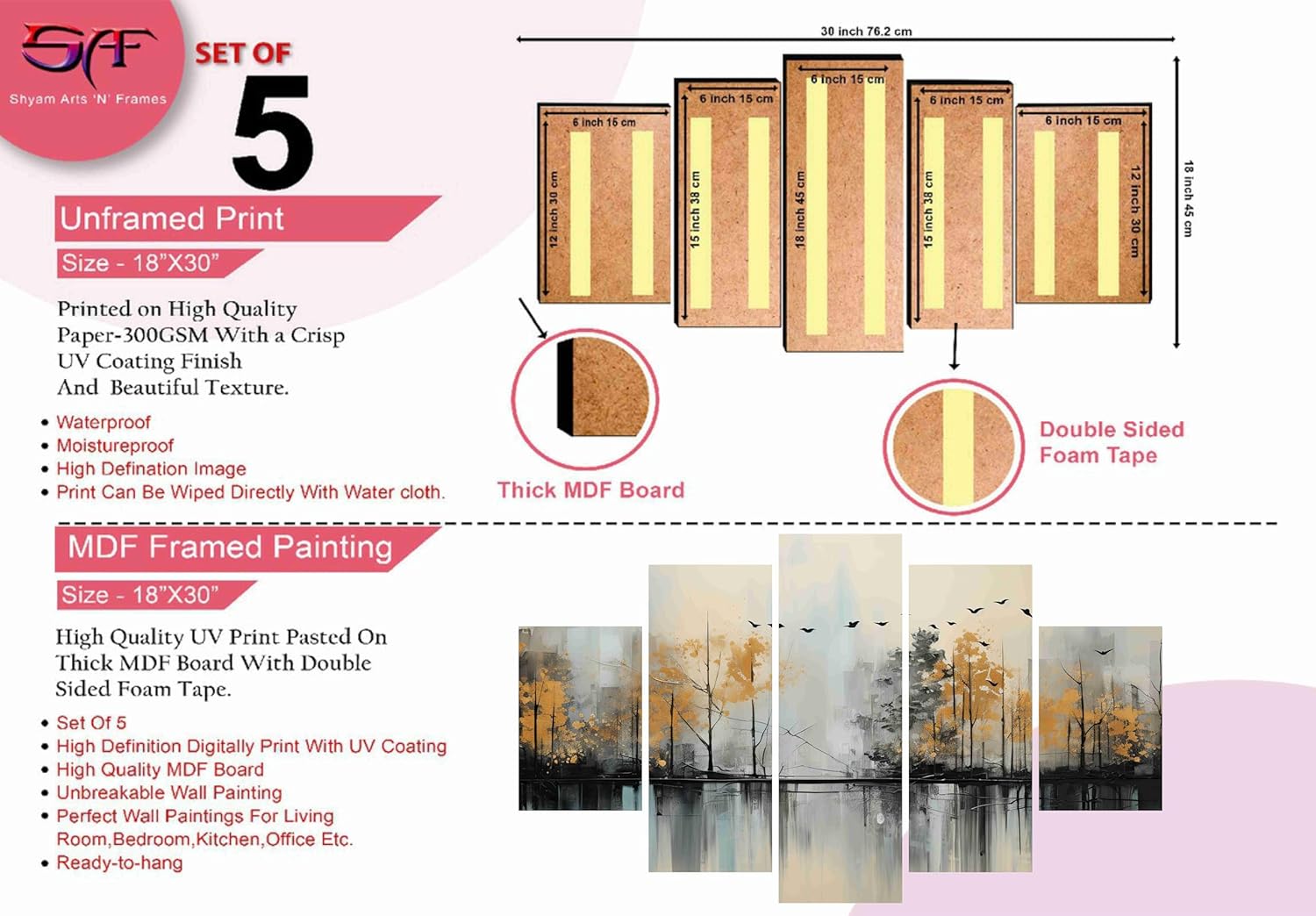 SAF
Shyam Arts 'N' Frames

SET OF
5

Unframed Print

Size - 18"X30"

Printed on High Quality Paper-300GSM With a Crisp UV Coating Finish And Beautiful Texture.

• Waterproof
• Moistureproof
• High Defination Image
• Print Can Be Wiped Directly With Water cloth.

30 inch 76.2 cm

6 inch 15 cm
12 inch 30 cm
6 inch 15 cm
15 inch 38 cm
6 inch 15 cm
18 inch 45 cm
6 inch 15 cm
15 inch 38 cm
6 inch 15 cm
12 inch 30 cm
18 inch 45 cm

Thick MDF Board

Double Sided Foam Tape

MDF Framed Painting

Size - 18"X30"

High Quality UV Print Pasted On Thick MDF Board With Double Sided Foam Tape.

• Set Of 5
• High Definition Digitally Print With UV Coating
• High Quality MDF Board
• Unbreakable Wall Painting
• Perfect Wall Paintings For Living Room,Bedroom,Kitchen,Office Etc.
• Ready-to-hang