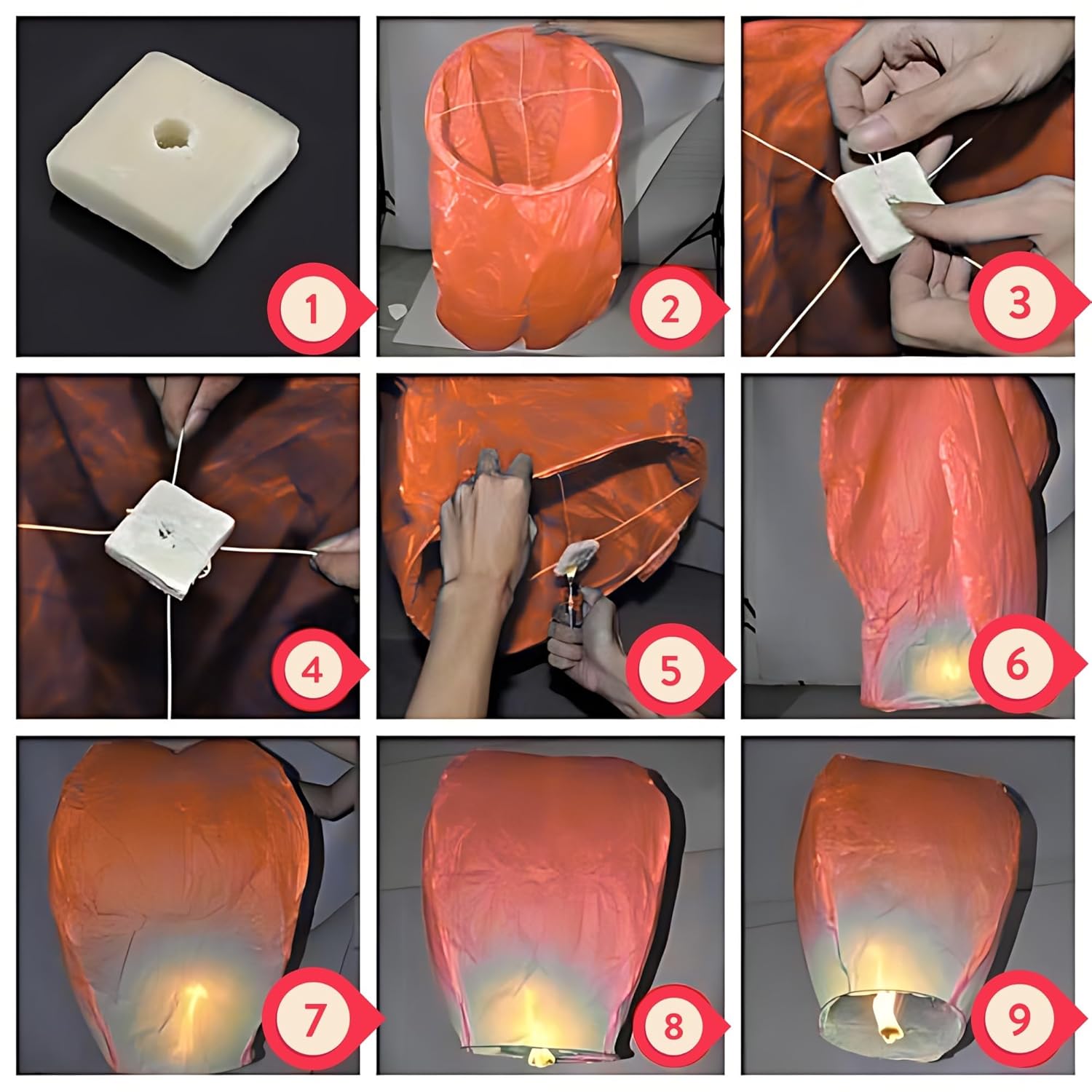 1

2

3

4

5

6

7

8

9