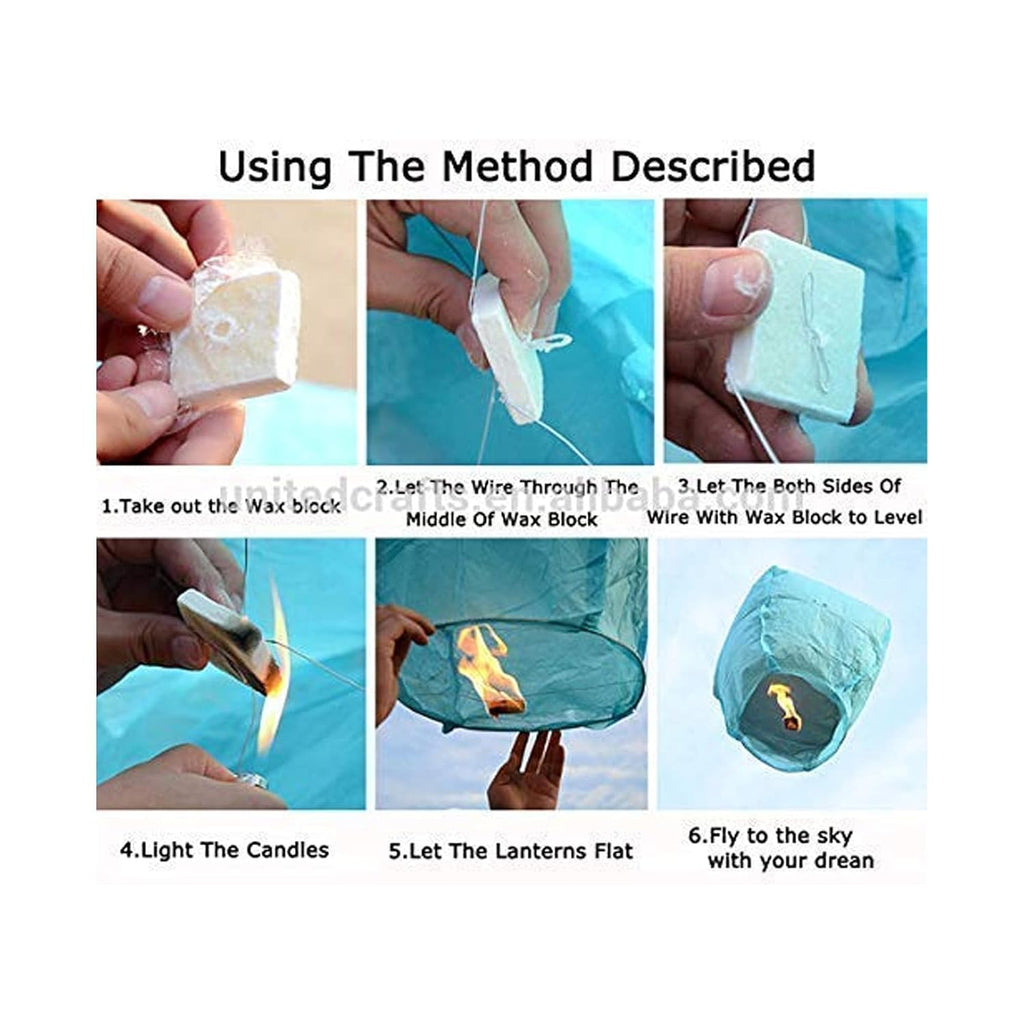 Using The Method Described

1.Take out the Wax block

2.Let The Wire Through The Middle Of Wax Block

3.Let The Both Sides Of Wire With Wax Block to Level

unitedcrafts.en.alibaba.com

4.Light The Candles

5.Let The Lanterns Flat

6.Fly to the sky with your drean