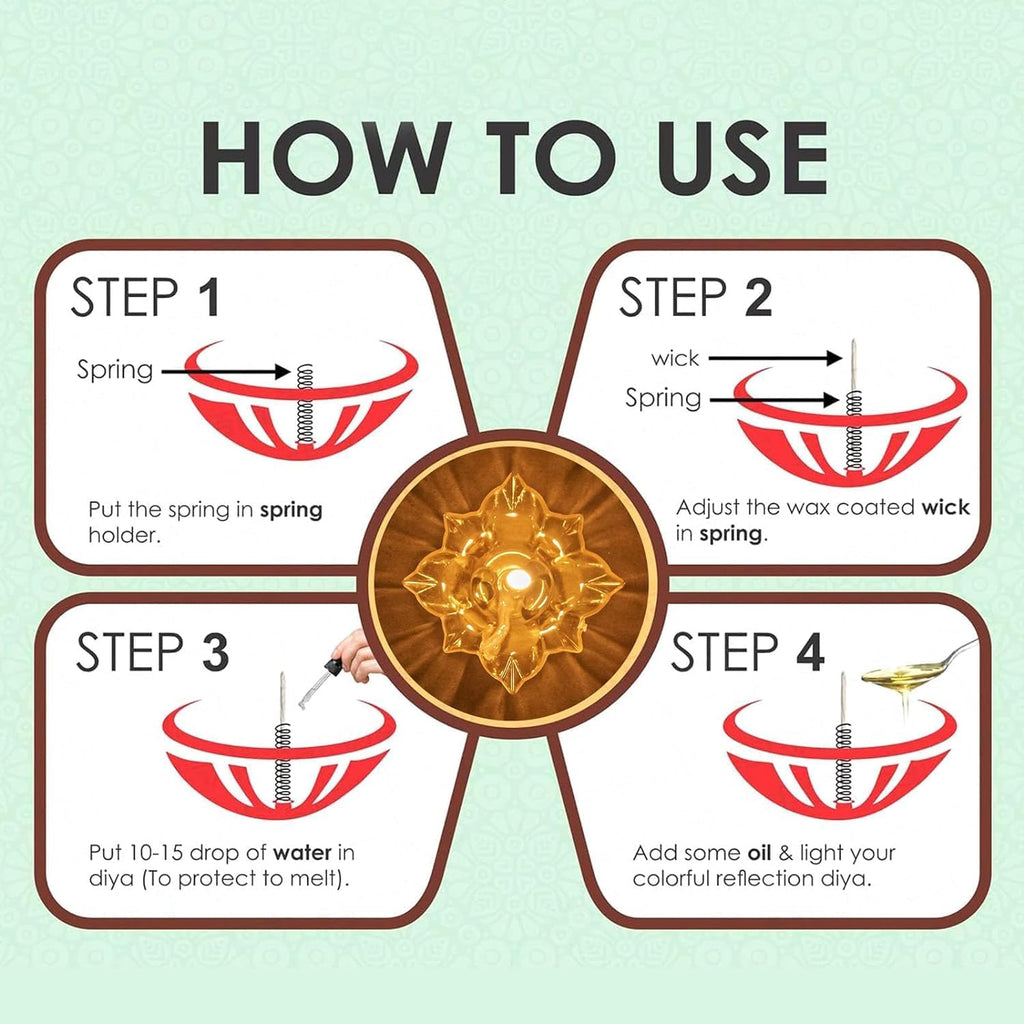 HOW TO USE

STEP 1

Spring

Put the spring in spring holder.

STEP 2

wick

Spring

Adjust the wax coated wick in spring.

STEP 3

Put 10-15 drop of water in diya (To protect to melt).

STEP 4

Add some oil & light your colorful reflection diya.