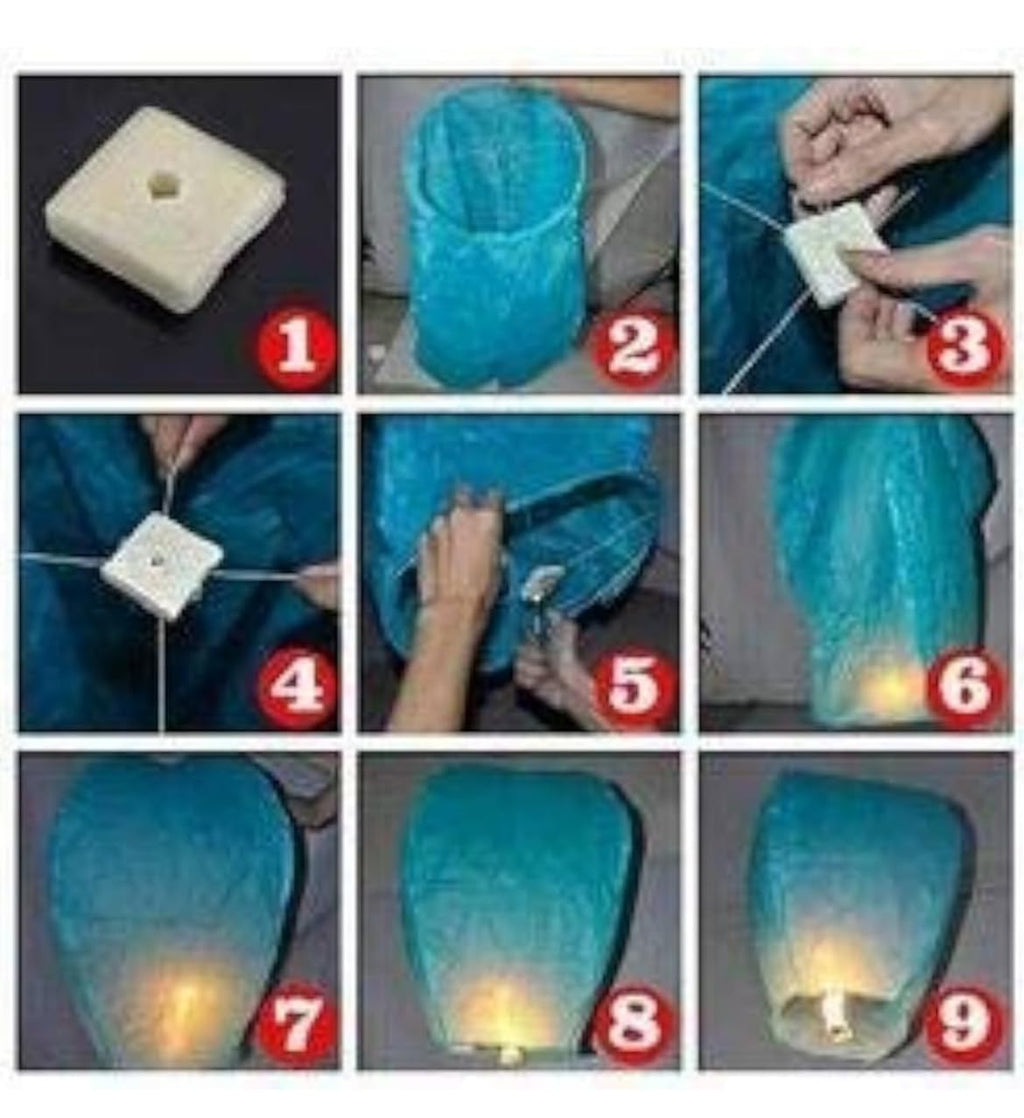 1
2
3
4
5
6
7
8
9