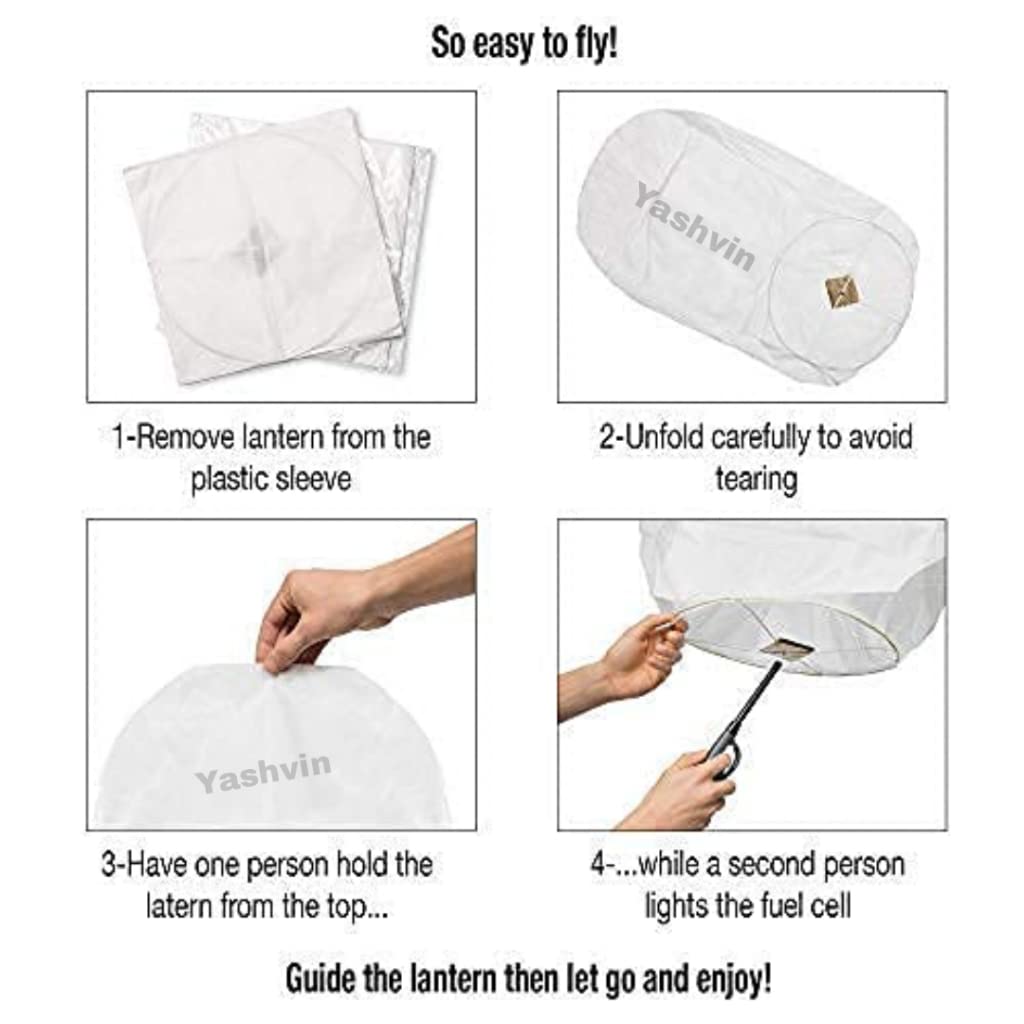 So easy to fly!

Yashvin

1-Remove lantern from the plastic sleeve

2-Unfold carefully to avoid tearing

Yashvin

3-Have one person hold the latern from the top...

4-...while a second person lights the fuel cell

Guide the lantern then let go and enjoy!