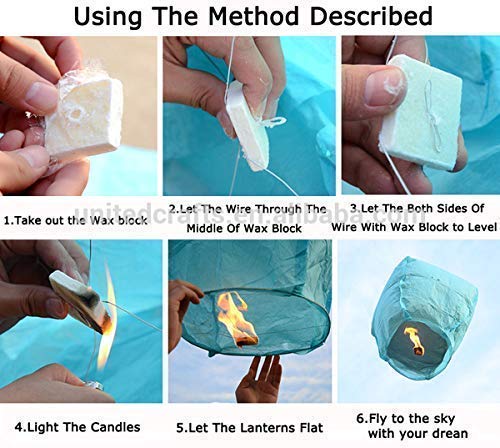 Using The Method Described

1.Take out the Wax block

2.Let The Wire Through The Middle Of Wax Block

3.Let The Both Sides Of Wire With Wax Block to Level

unitedcrafts.en.alibaba.com

4.Light The Candles

5.Let The Lanterns Flat

6.Fly to the sky with your drean