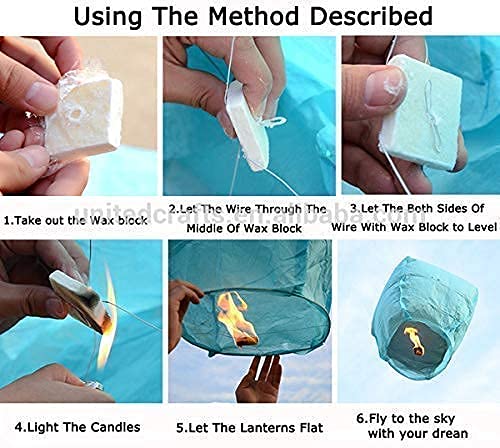 Using The Method Described

1.Take out the Wax block

2.Let The Wire Through The Middle Of Wax Block

3.Let The Both Sides Of Wire With Wax Block to Level

unitedcrafts.en.alibaba.com

4.Light The Candles

5.Let The Lanterns Flat

6.Fly to the sky with your drean