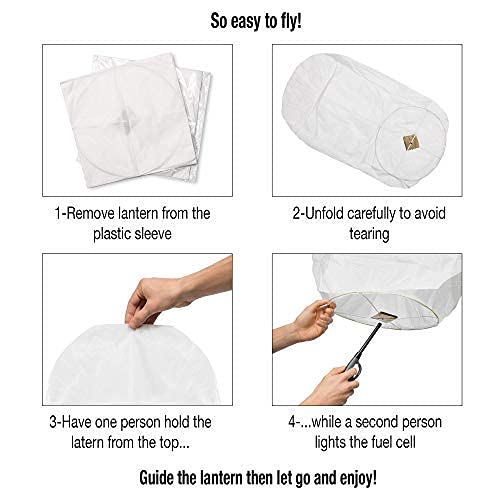 So easy to fly!

1-Remove lantern from the plastic sleeve

2-Unfold carefully to avoid tearing

3-Have one person hold the latern from the top...

4-...while a second person lights the fuel cell

Guide the lantern then let go and enjoy!