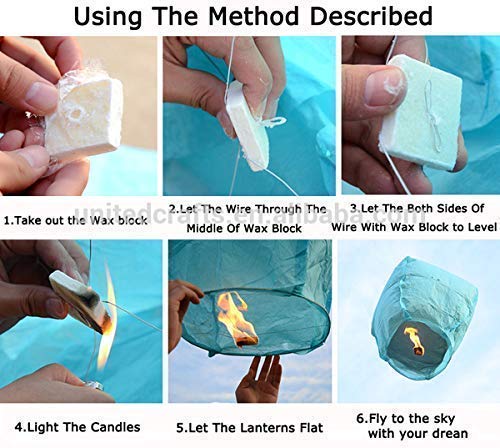 Using The Method Described

1.Take out the Wax block

2.Let The Wire Through The Middle Of Wax Block

3.Let The Both Sides Of Wire With Wax Block to Level

unitedcrafts.en.alibaba.com

4.Light The Candles

5.Let The Lanterns Flat

6.Fly to the sky with your drean